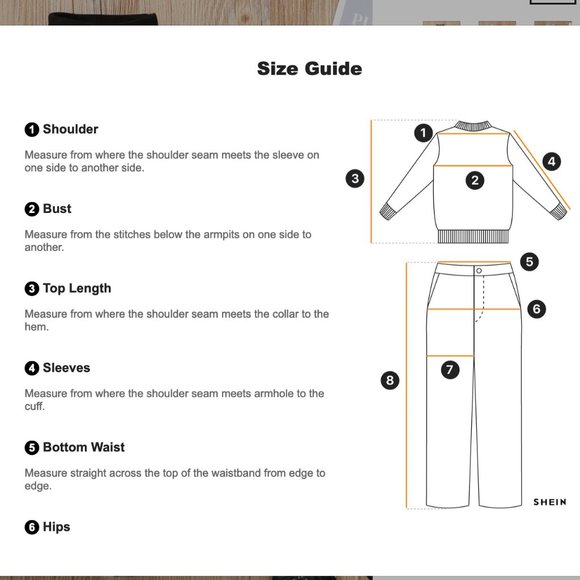 Size Guide

1 Shoulder

Measure from where the shoulder seam meets the sleeve on one side to another side.

2 Bust

Measure from the stitches below the armpits on one side to another.

3 Top Length

Measure from where the shoulder seam meets the collar to the hem.

4 Sleeves

Measure from where the shoulder seam meets armhole to the cuff.

5 Bottom Waist

Measure straight across the top of the waistband from edge to edge.

6 Hips

1
2
3
4
5
6
7
8

SHEIN